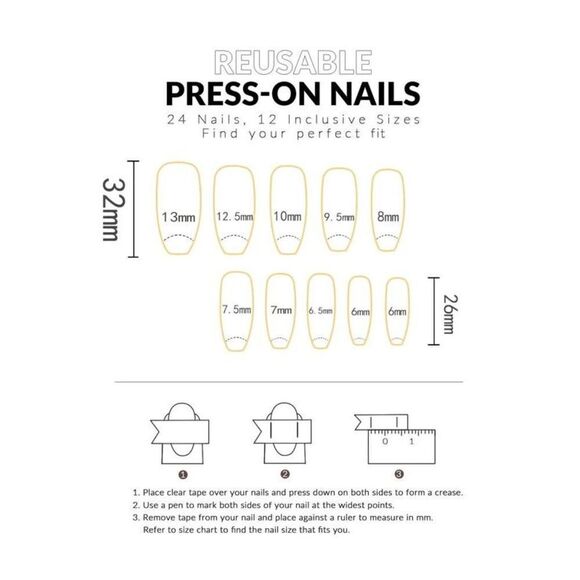 REUSABLE
PRESS-ON NAILS
24 Nails, 12 Inclusive Sizes
Find your perfect fit

32mm

13mm 12.5mm 10mm 9.5mm 8mm

7.5mm 7mm 6.5mm 6mm 6mm

26mm

0 1

❶ ❷ ❸

1. Place clear tape over your nails and press down on both sides to form a crease.
2. Use a pen to mark both sides of your nail at the widest points.
3. Remove tape from your nail and place against a ruler to measure in mm.
Refer to size chart to find the nail size that fits you.